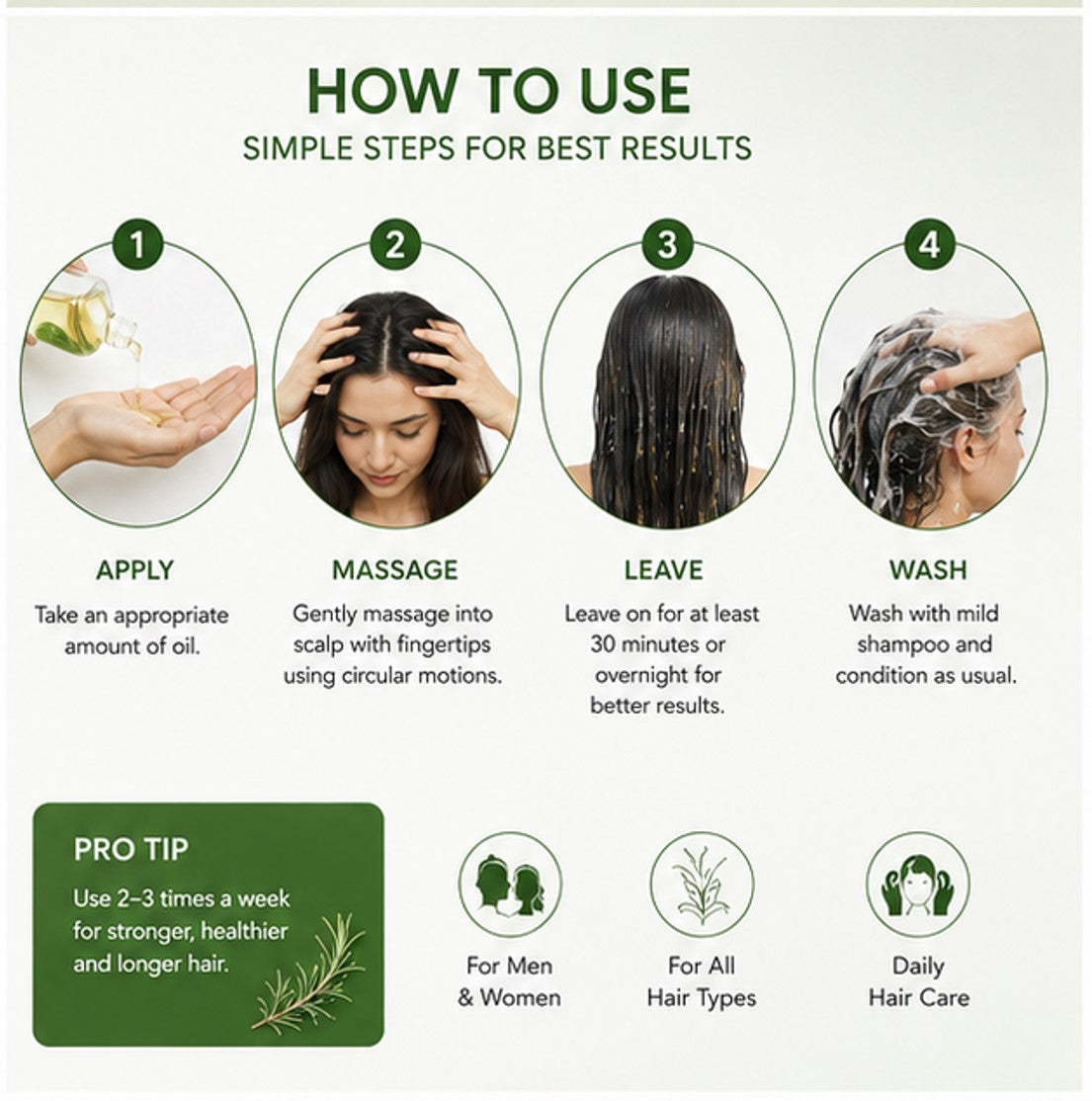 HOW TO USE
SIMPLE STEPS FOR BEST RESULTS

1

APPLY
Take an appropriate amount of oil.

2

MASSAGE
Gently massage into scalp with fingertips using circular motions.

3

LEAVE
Leave on for at least 30 minutes or overnight for better results.

4

WASH
Wash with mild shampoo and condition as usual.

PRO TIP
Use 2–3 times a week for stronger, healthier and longer hair.

For Men & Women

For All Hair Types

Daily Hair Care