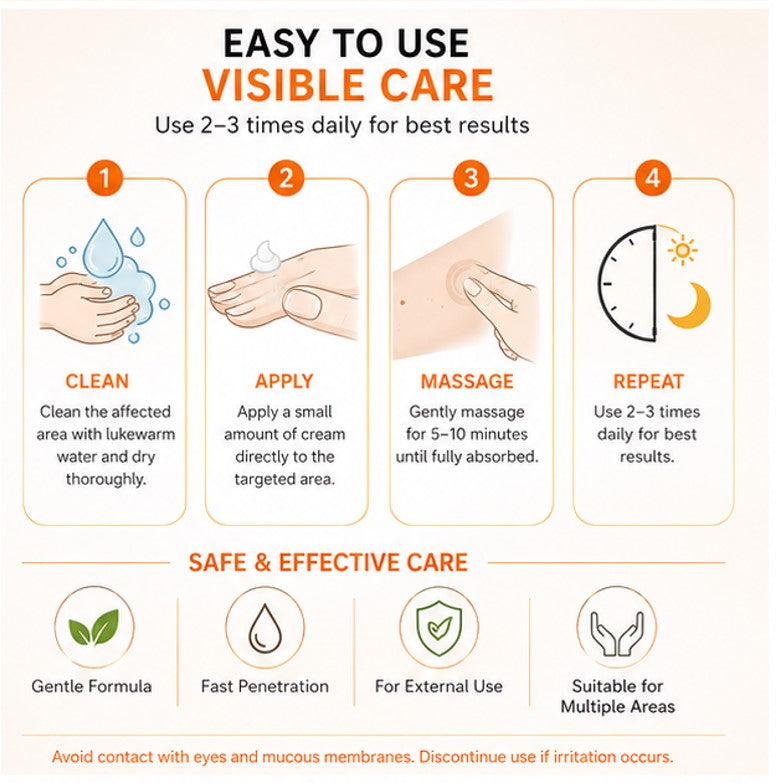 EASY TO USE
VISIBLE CARE
Use 2–3 times daily for best results

1
CLEAN
Clean the affected area with lukewarm water and dry thoroughly.

2
APPLY
Apply a small amount of cream directly to the targeted area.

3
MASSAGE
Gently massage for 5–10 minutes until fully absorbed.

4
REPEAT
Use 2–3 times daily for best results.

SAFE & EFFECTIVE CARE

Gentle Formula

Fast Penetration

For External Use

Suitable for Multiple Areas

Avoid contact with eyes and mucous membranes. Discontinue use if irritation occurs.